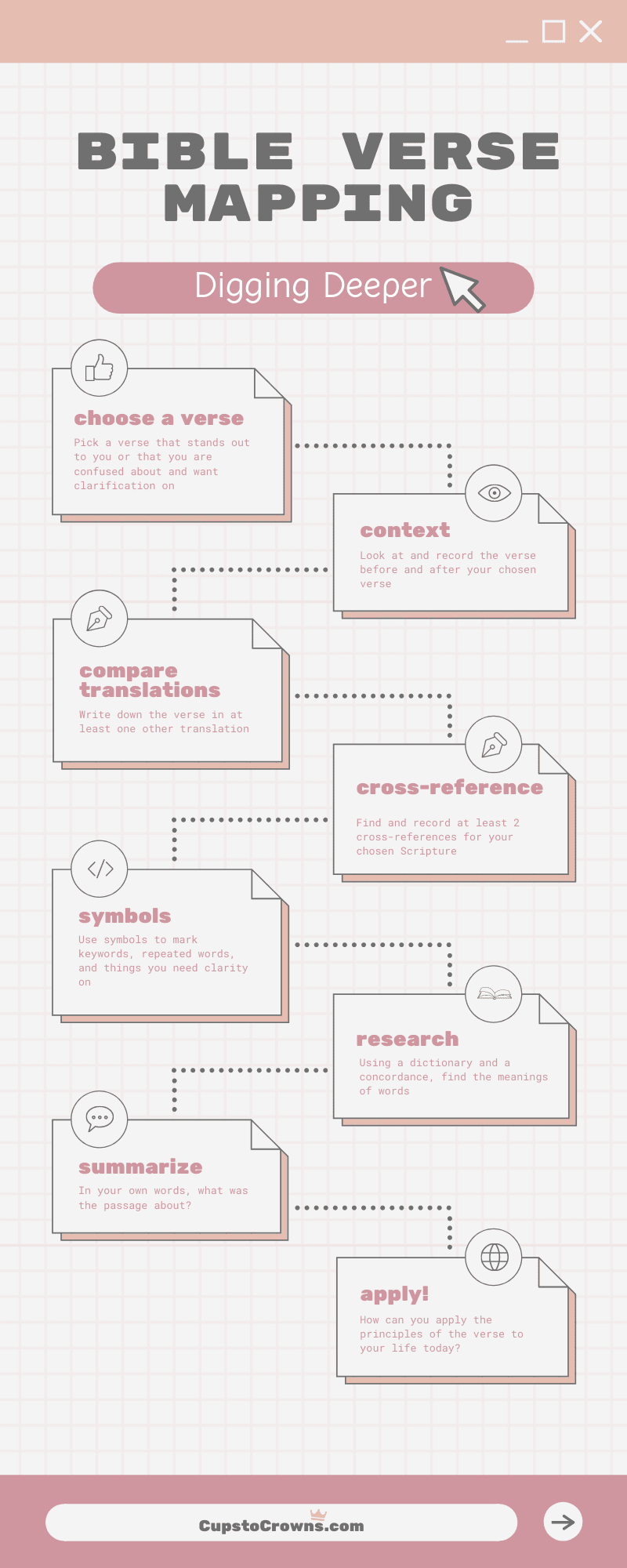 BIBLE VERSE MAPPING

Digging Deeper

choose a verse

Pick a verse that stands out to you or that you are confused about and want clarification on

context

Look at and record the verse before and after your chosen verse

compare translations

Write down the verse in at least one other translation

cross-reference

Find and record at least 2 cross-references for your chosen Scripture

symbols

Use symbols to mark keywords, repeated words, and things you need clarity on

research

Using a dictionary and a concordance, find the meanings of words

summarize

In your own words, what was the passage about?

apply!

How can you apply the principles of the verse to your life today?

CupstoCrowns.com